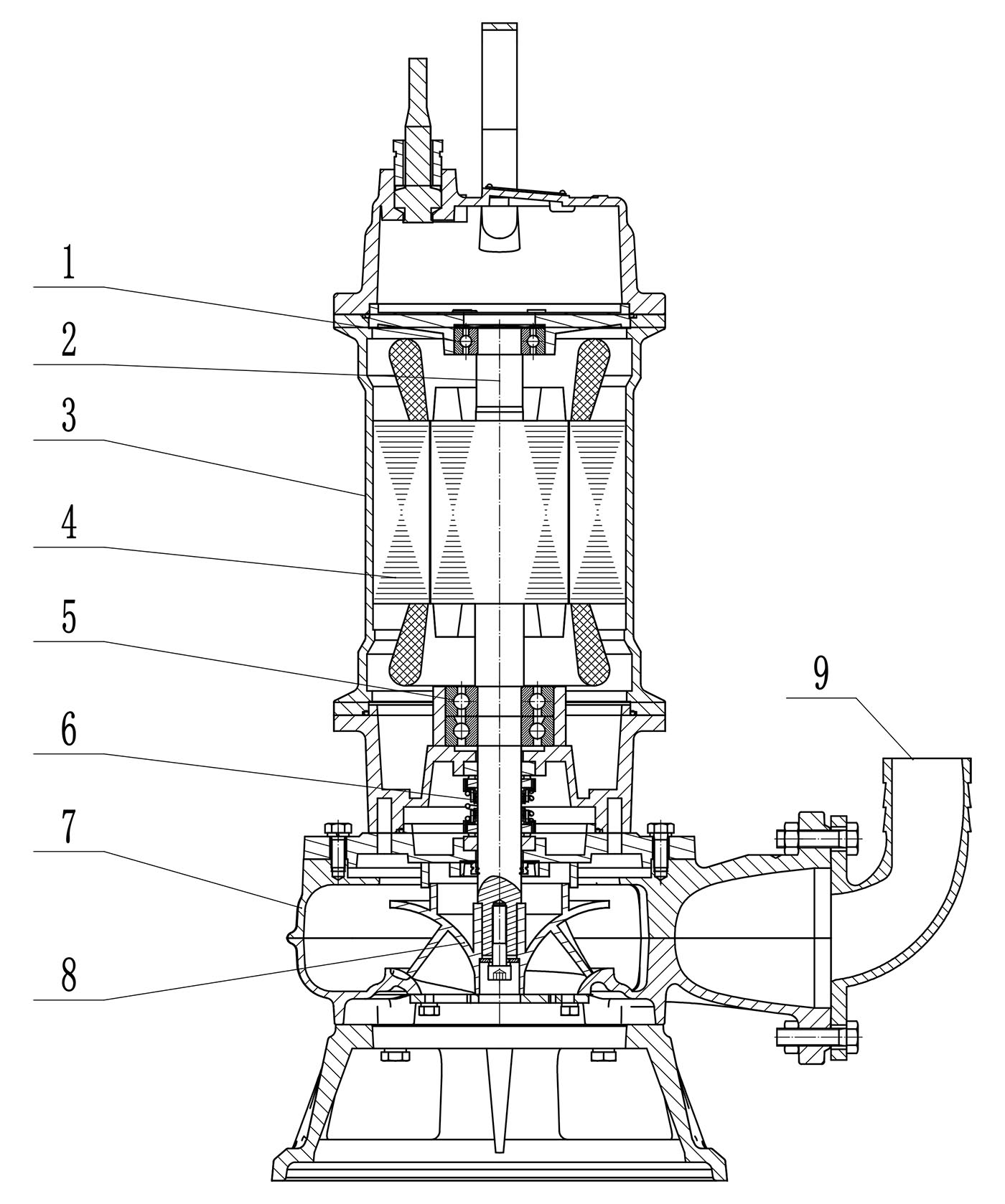 1
2
3
4
5
6
7
8
9